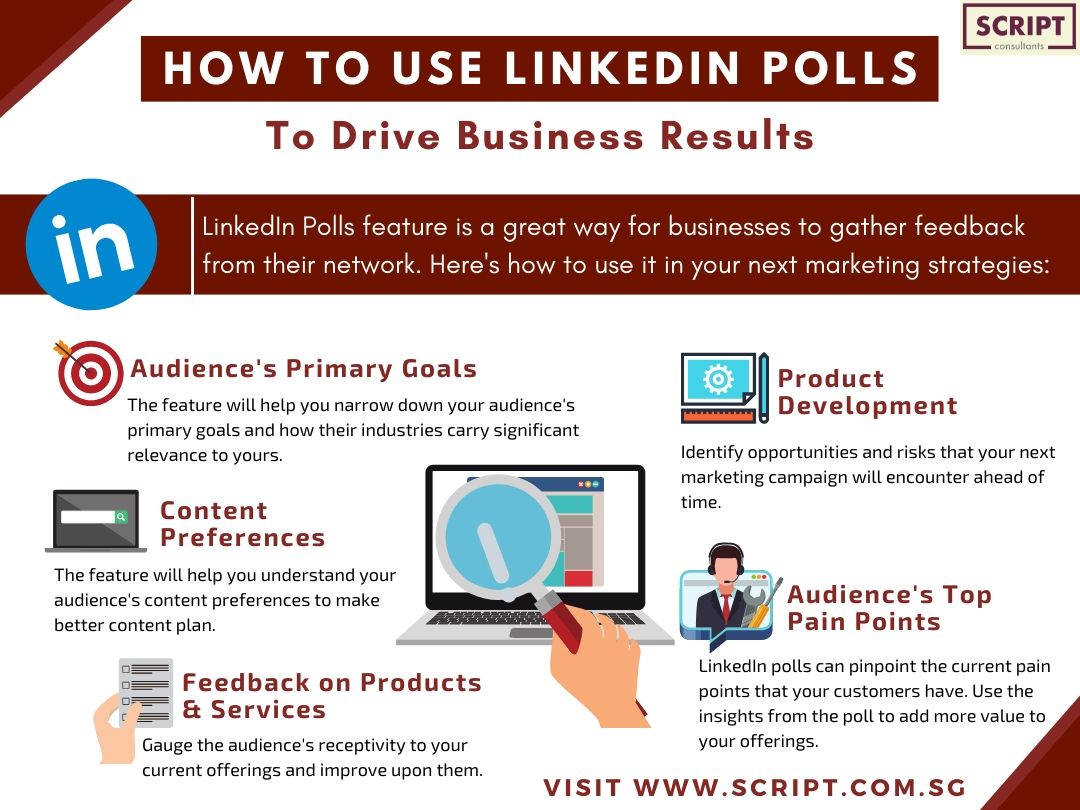 SCRIPT
consultants

HOW TO USE LINKEDIN POLLS

To Drive Business Results

in

LinkedIn Polls feature is a great way for businesses to gather feedback from their network. Here's how to use it in your next marketing strategies:

Audience's Primary Goals

The feature will help you narrow down your audience's primary goals and how their industries carry significant relevance to yours.

Content Preferences

The feature will help you understand your audience's content preferences to make better content plan.

Feedback on Products & Services

Gauge the audience's receptivity to your current offerings and improve upon them.

Product Development

Identify opportunities and risks that your next marketing campaign will encounter ahead of time.

Audience's Top Pain Points

LinkedIn polls can pinpoint the current pain points that your customers have. Use the insights from the poll to add more value to your offerings.

VISIT WWW.SCRIPT.COM.SG